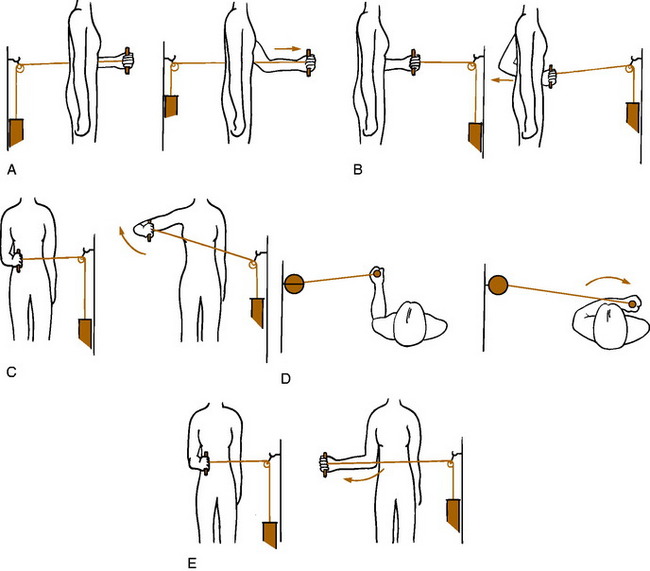 A

B

C

D

E