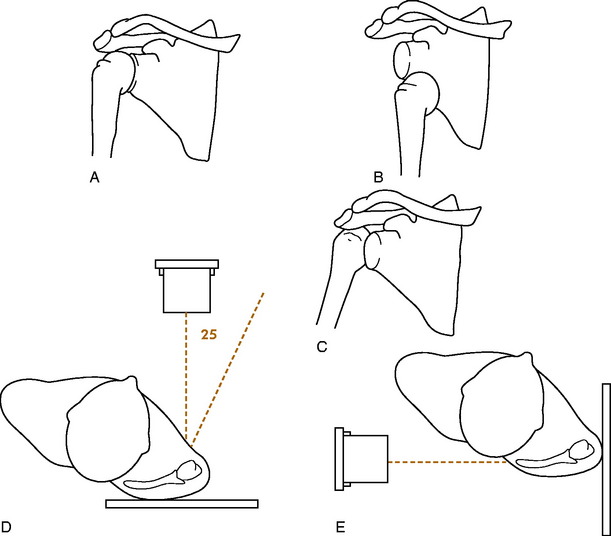 A

B

C

25

D

E