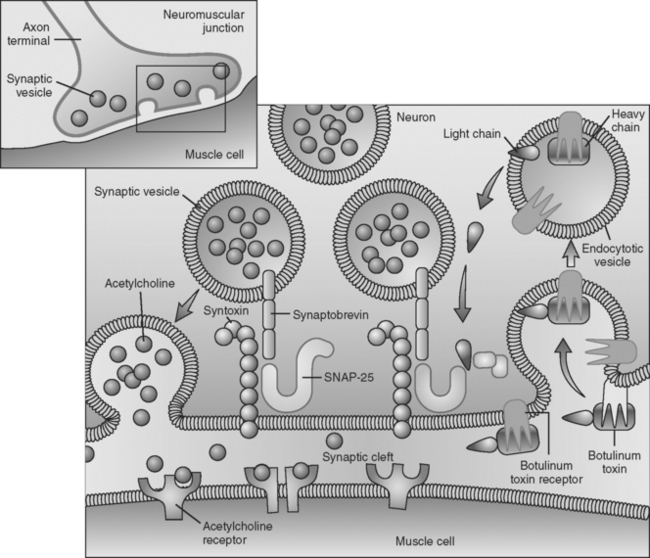 Axon terminal

Neuromuscular junction

Synaptic vesicle

Muscle cell

Neuron

Light chain

Heavy chain

Synaptic vesicle

Endocytotic vesicle

Acetylcholine

Syntoxin

Synaptobrevin

SNAP-25

Synaptic cleft

Botulinum toxin receptor

Botulinum toxin

Acetylcholine receptor

Muscle cell