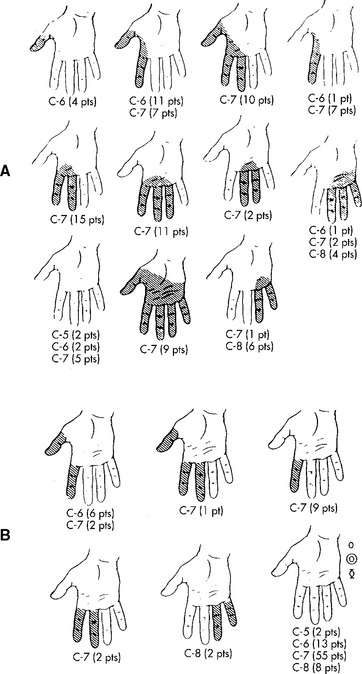 C-6 (4 pts)

C-6 (11 pts)
C-7 (7 pts)

C-7 (10 pts)

C-6 (1 pt)
C-7 (7 pts)

A

C-7 (15 pts)

C-7 (11 pts)

C-7 (2 pts)

C-6 (1 pt)
C-7 (2 pts)
C-8 (4 pts)

C-5 (2 pts)
C-6 (2 pts)
C-7 (5 pts)

C-7 (9 pts)

C-7 (1 pt)
C-8 (6 pts)

C-6 (6 pts)
C-7 (2 pts)

C-7 (1 pt)

C-7 (9 pts)

B

C-7 (2 pts)

C-8 (2 pts)

C-5 (2 pts)
C-6 (13 pts)
C-7 (55 pts)
C-8 (8 pts)