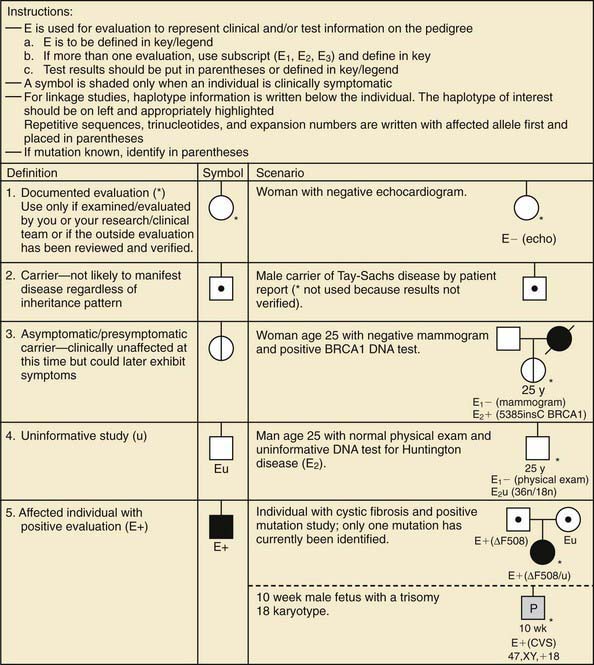 Instructions:
— E is used for evaluation to represent clinical and/or test information on the pedigree
a. E is to be defined in key/legend
b. If more than one evaluation, use subscript ($E_1$, $E_2$, $E_3$) and define in key
c. Test results should be put in parentheses or defined in key/legend
— A symbol is shaded only when an individual is clinically symptomatic
— For linkage studies, haplotype information is written below the individual. The haplotype of interest should be on left and appropriately highlighted
Repetitive sequences, trinucleotides, and expansion numbers are written with affected allele first and placed in parentheses
— If mutation known, identify in parentheses

| Definition | Symbol | Scenario |
|---|---|---|
| 1. Documented evaluation (*) Use only if examined/evaluated by you or your research/clinical team or if the outside evaluation has been reviewed and verified. | * | Woman with negative echocardiogram. * E− (echo) |
| 2. Carrier—not likely to manifest disease regardless of inheritance pattern | | Male carrier of Tay-Sachs disease by patient report (* not used because results not verified). |
| 3. Asymptomatic/presymptomatic carrier—clinically unaffected at this time but could later exhibit symptoms | | Woman age 25 with negative mammogram and positive BRCA1 DNA test. * 25 y $E_1$− (mammogram) $E_2$+ (5385insC BRCA1) |
| 4. Uninformative study (u) | Eu | Man age 25 with normal physical exam and uninformative DNA test for Huntington disease ($E_2$). * 25 y $E_1$− (physical exam) $E_2$u (36n/18n) |
| 5. Affected individual with positive evaluation (E+) | E+ | Individual with cystic fibrosis and positive mutation study; only one mutation has currently been identified. E+(ΔF508) Eu * E+(ΔF508/u) |
| | | 10 week male fetus with a trisomy 18 karyotype. P * 10 wk E+(CVS) 47,XY,+18 |