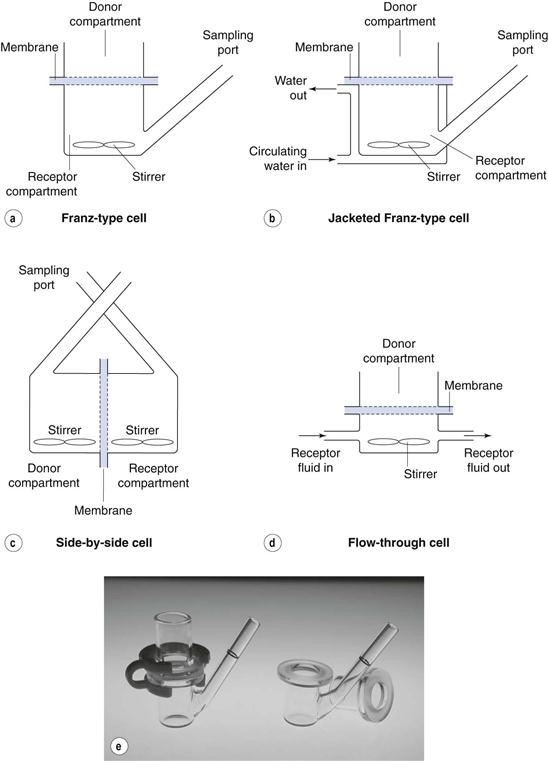 Donor compartment
Membrane
Sampling port
Receptor compartment
Stirrer
a
Franz-type cell

Donor compartment
Membrane
Sampling port
Water out
Circulating water in
Stirrer
Receptor compartment
b
Jacketed Franz-type cell

Sampling port
Stirrer
Stirrer
Donor compartment
Receptor compartment
Membrane
c
Side-by-side cell

Donor compartment
Membrane
Receptor fluid in
Stirrer
Receptor fluid out
d
Flow-through cell

e