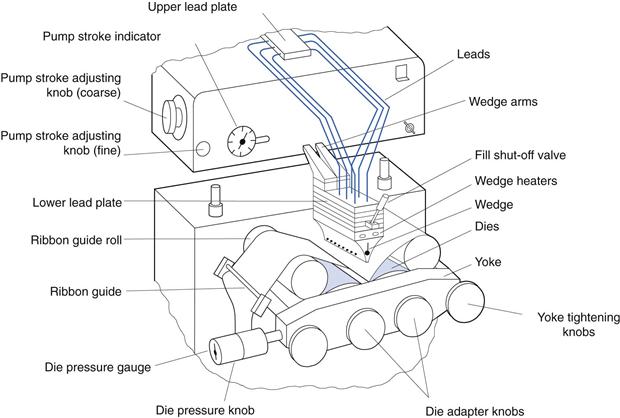 Upper lead plate

Pump stroke indicator

Pump stroke adjusting knob (coarse)

Pump stroke adjusting knob (fine)

Lower lead plate

Ribbon guide roll

Ribbon guide

Die pressure gauge

Die pressure knob

Leads

Wedge arms

Fill shut-off valve

Wedge heaters

Wedge

Dies

Yoke

Yoke tightening knobs

Die adapter knobs