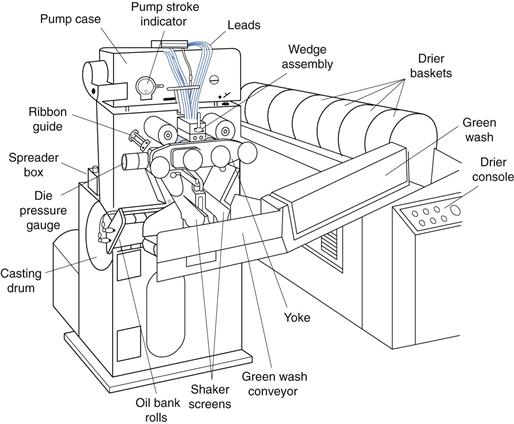 Pump case
Pump stroke indicator
Leads
Wedge assembly
Drier baskets
Ribbon guide
Green wash
Spreader box
Drier console
Die pressure gauge
Casting drum
Yoke
Green wash conveyor
Shaker screens
Oil bank rolls