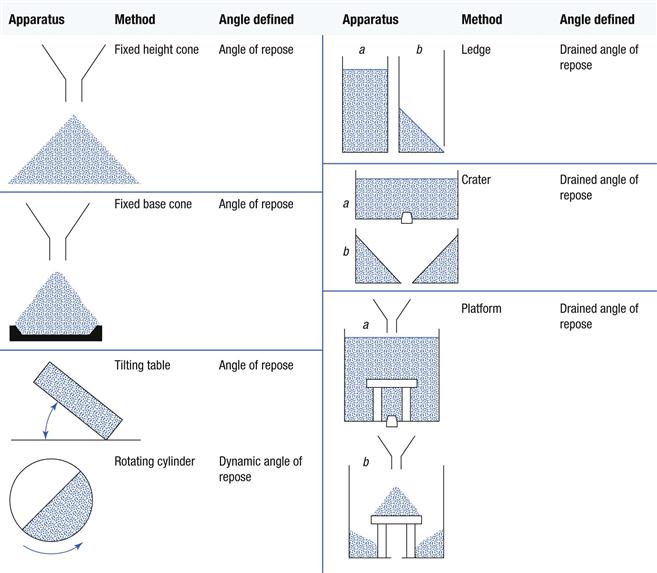 | Apparatus | Method | Angle defined |
|---|---|---|
| | Fixed height cone | Angle of repose |
| | Fixed base cone | Angle of repose |
| | Tilting table | Angle of repose |
| | Rotating cylinder | Dynamic angle of repose |

| Apparatus | Method | Angle defined |
|---|---|---|
| a b | Ledge | Drained angle of repose |
| a b | Crater | Drained angle of repose |
| a b | Platform | Drained angle of repose |