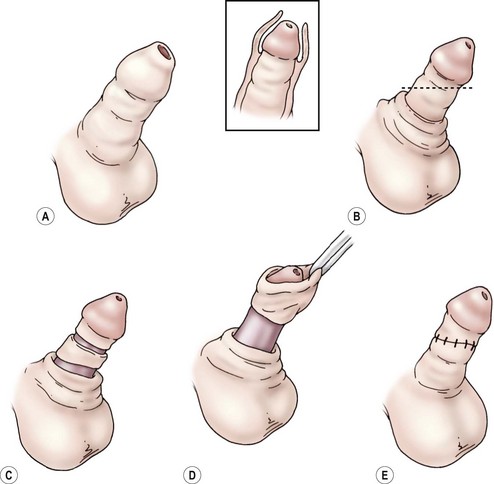 A

B

C

D

E