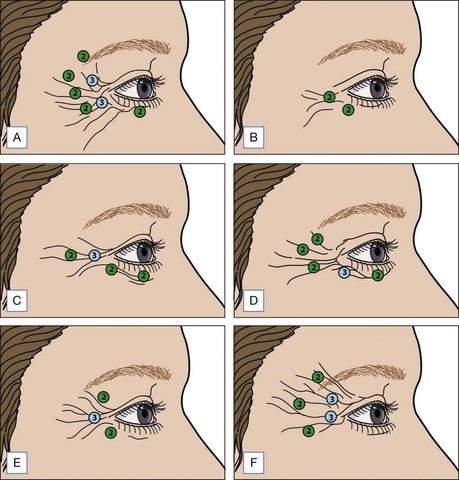 2
2
3
2
3
2
2
A

2
2
B

2
3
2
2
C

2
2
2
3
2
D

2
3
2
E

2
2
3
3
2
F