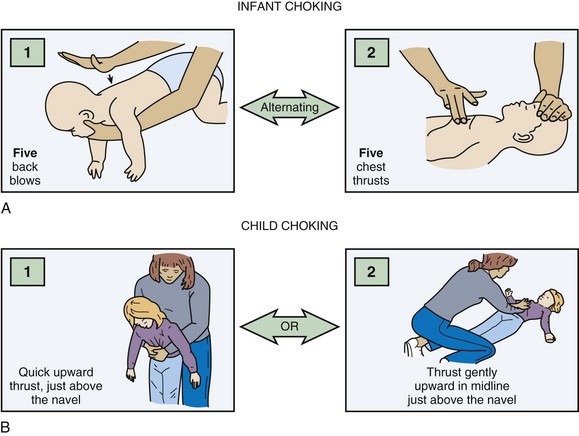 INFANT CHOKING

1

Five back blows

Alternating

2

Five chest thrusts

A

CHILD CHOKING

1

Quick upward thrust, just above the navel

OR

2

Thrust gently upward in midline just above the navel

B