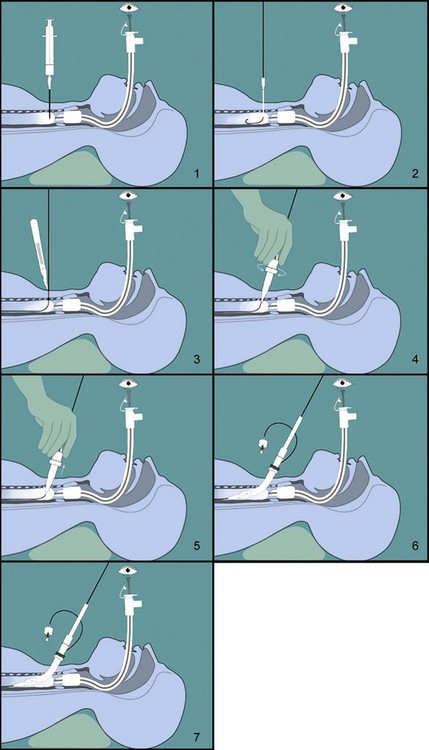 1

2

3

4

5

6

7