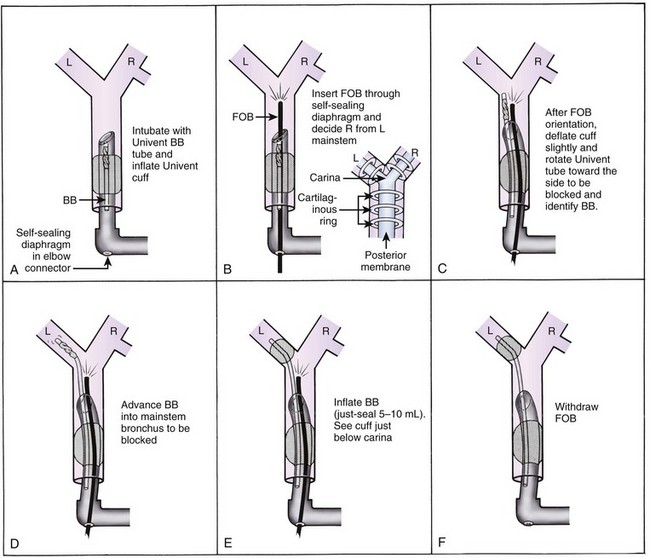 L R

Intubate with Univent BB tube and inflate Univent cuff

BB

Self-sealing diaphragm in elbow connector

A

L R

FOB

Insert FOB through self-sealing diaphragm and decide R from L mainstem

L R

Carina

Cartilaginous ring

Posterior membrane

B

L R

After FOB orientation, deflate cuff slightly and rotate Univent tube toward the side to be blocked and identify BB.

C

L R

Advance BB into mainstem bronchus to be blocked

D

L R

Inflate BB (just-seal 5–10 mL). See cuff just below carina

E

L R

Withdraw FOB

F