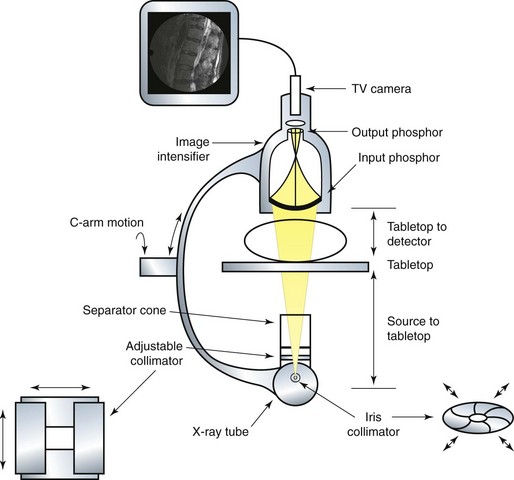 TV camera
Output phosphor
Image intensifier
Input phosphor
C-arm motion
Tabletop to detector
Tabletop
Separator cone
Source to tabletop
Adjustable collimator
X-ray tube
Iris collimator