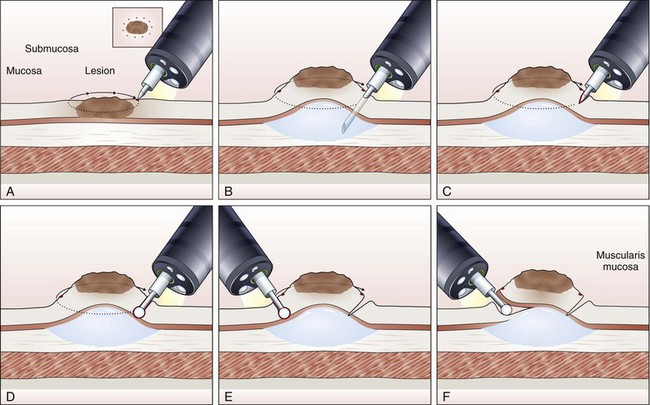 Submucosa

Mucosa

Lesion

A

B

C

D

E

Muscularis mucosa

F