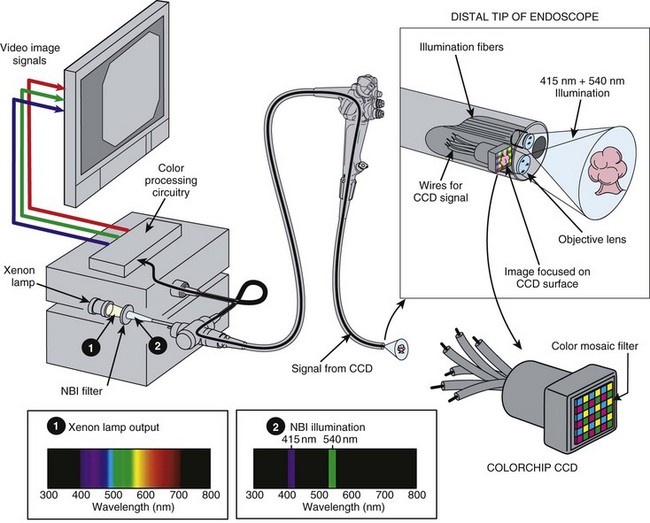 Video image signals

Color processing circuitry

Xenon lamp

1

2

NBI filter

Signal from CCD

DISTAL TIP OF ENDOSCOPE

Illumination fibers

415 nm + 540 nm Illumination

Wires for CCD signal

Objective lens

Image focused on CCD surface

Color mosaic filter

COLORCHIP CCD

1 Xenon lamp output

300 400 500 600 700 800
Wavelength (nm)

2 NBI illumination

415 nm 540 nm

300 400 500 600 700 800
Wavelength (nm)