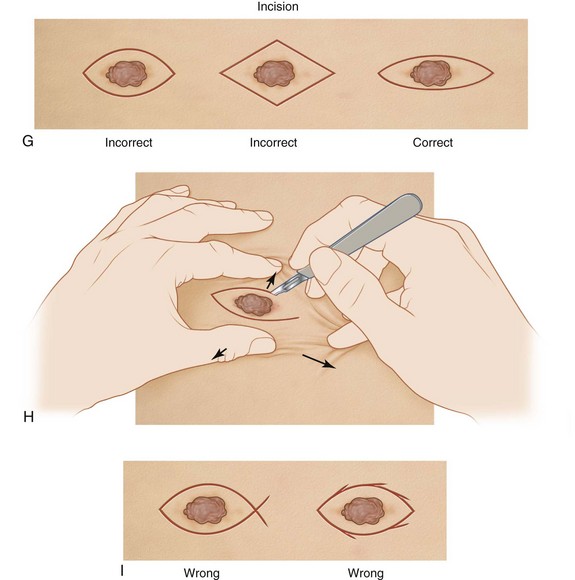 Incision

G

Incorrect

Incorrect

Correct

H

I

Wrong

Wrong