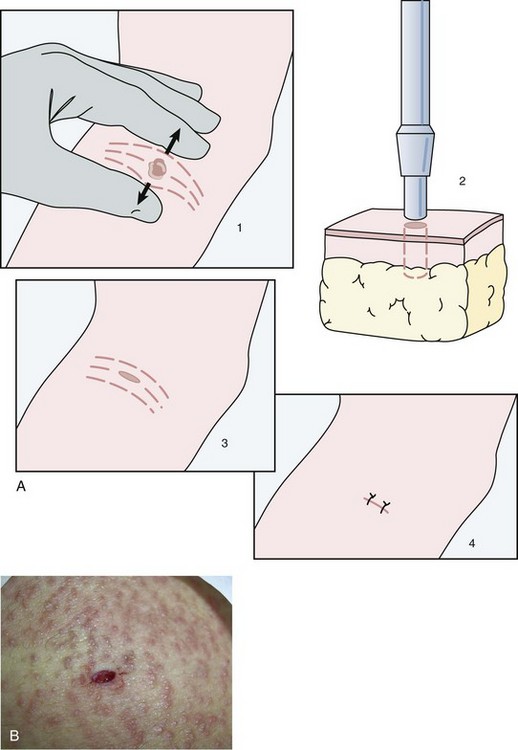 1

2

3

A

4

B