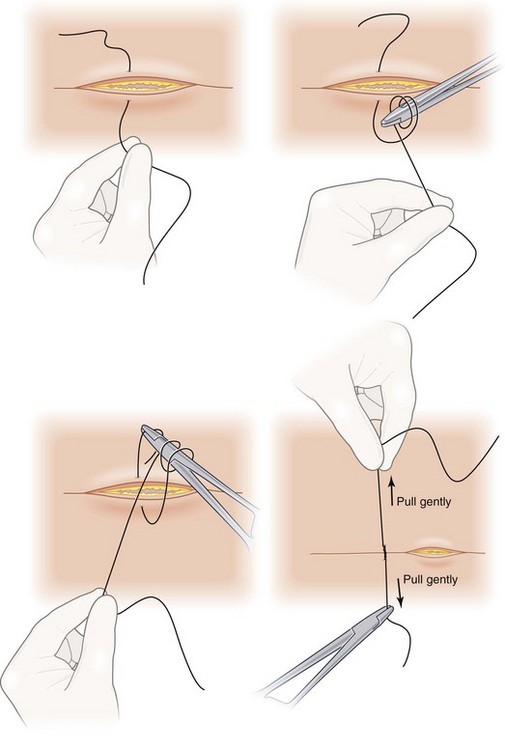 Pull gently

Pull gently