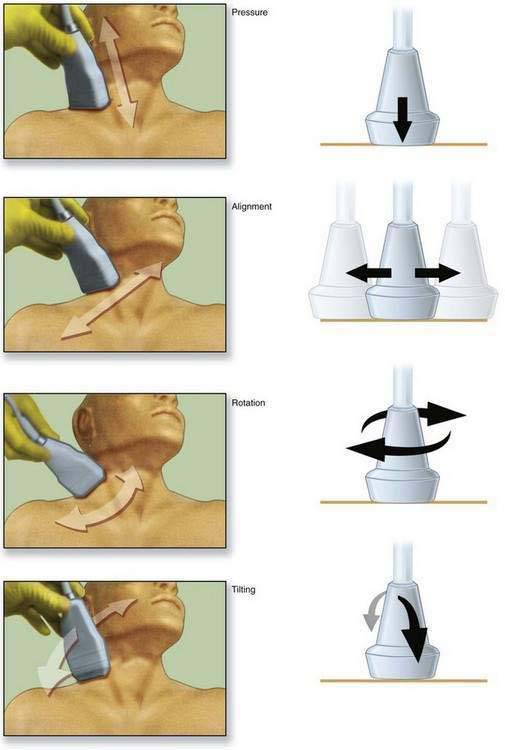 Pressure

Alignment

Rotation

Tilting