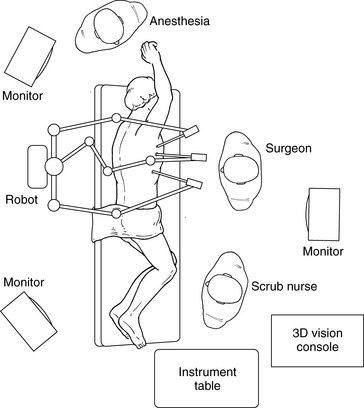 Anesthesia

Monitor

Surgeon

Robot

Monitor

Monitor

Scrub nurse

3D vision console

Instrument table