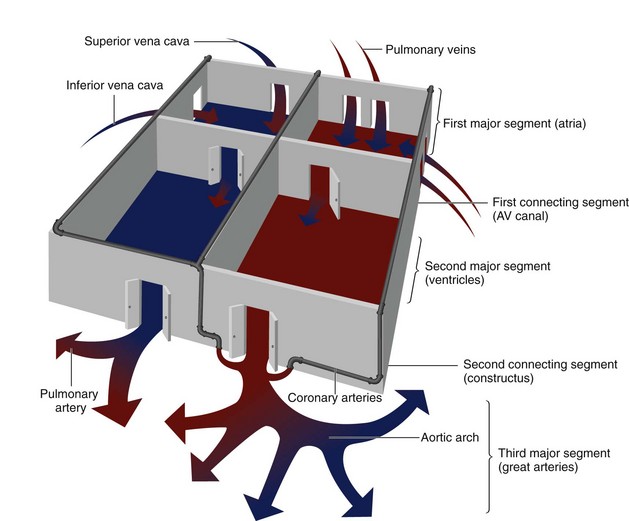 Superior vena cava

Pulmonary veins

Inferior vena cava

First major segment (atria)

First connecting segment (AV canal)

Second major segment (ventricles)

Second connecting segment (constructus)

Pulmonary artery

Coronary arteries

Aortic arch

Third major segment (great arteries)