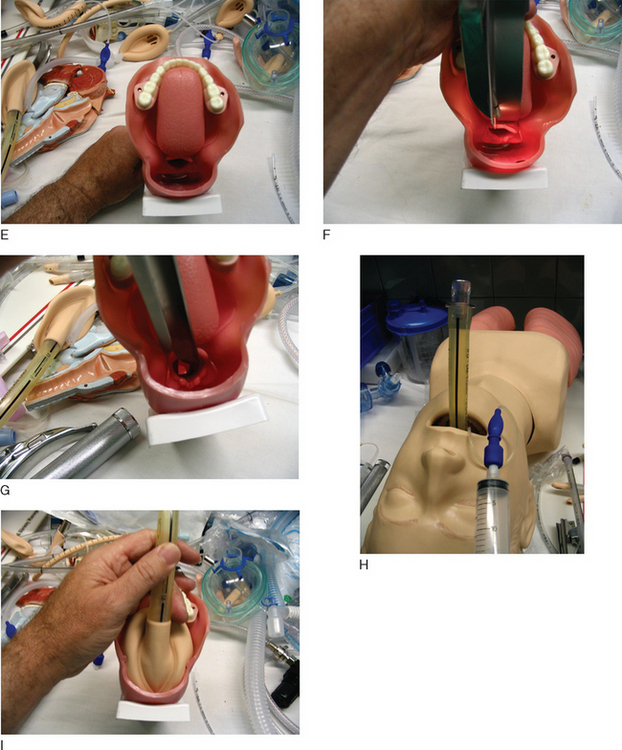 E

F

G

H

I