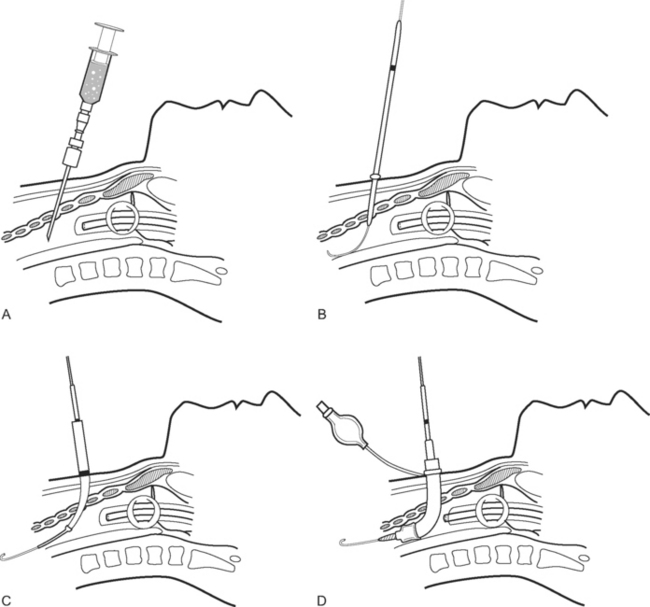 A

B

C

D