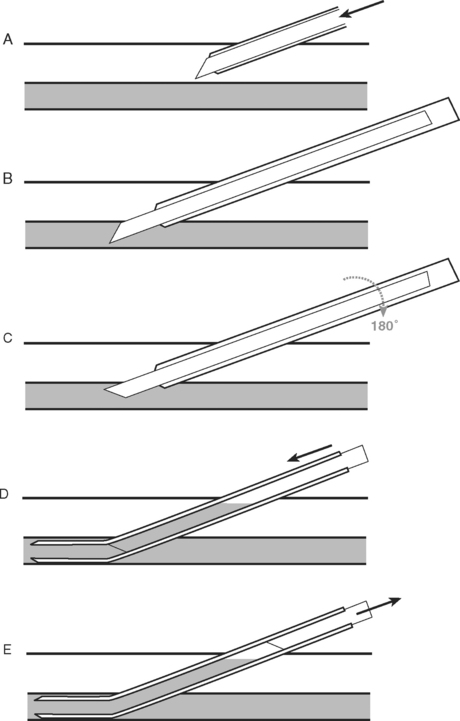 A

B

C

180°

D

E