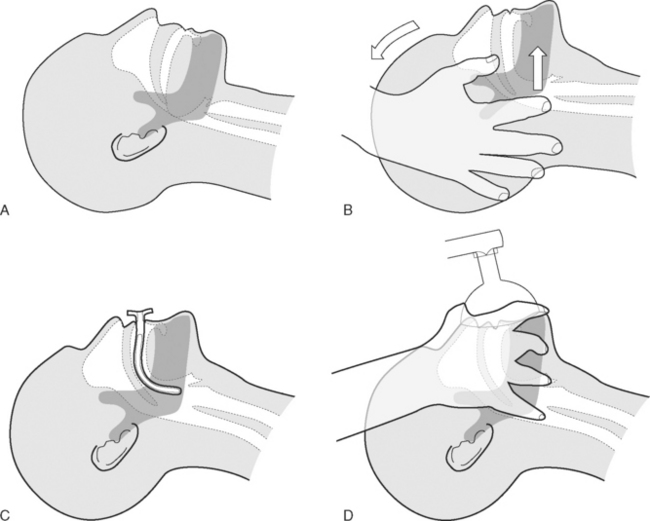 A

B

C

D