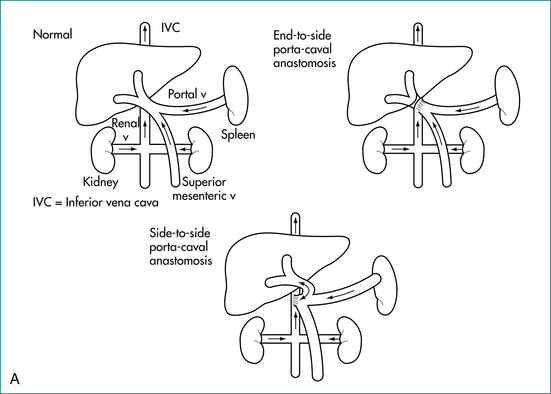 Normal

IVC

Portal v

Renal v

Spleen

Kidney

Superior mesenteric v

IVC = Inferior vena cava

End-to-side porta-caval anastomosis

Side-to-side porta-caval anastomosis

A