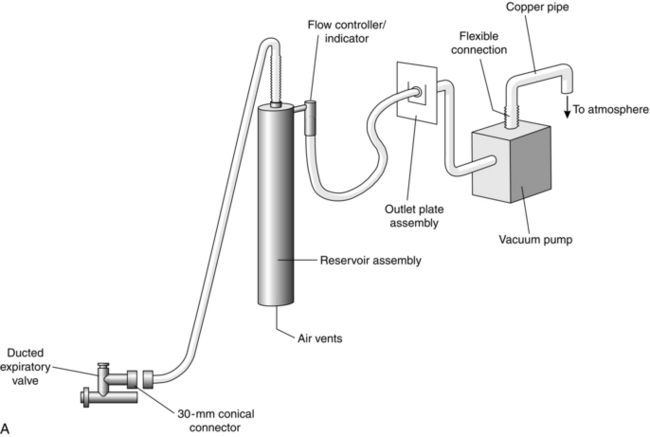 Copper pipe

Flow controller/
indicator

Flexible
connection

To atmosphere

Outlet plate
assembly

Vacuum pump

Reservoir assembly

Air vents

Ducted
expiratory
valve

30-mm conical
connector

A