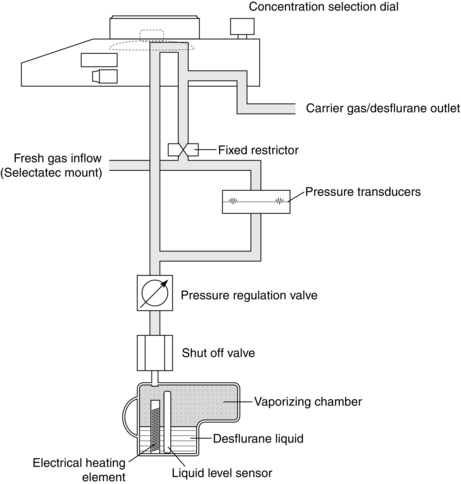 Concentration selection dial

Carrier gas/desflurane outlet

Fixed restrictor

Fresh gas inflow
(Selectatec mount)

Pressure transducers

Pressure regulation valve

Shut off valve

Vaporizing chamber

Desflurane liquid

Electrical heating element

Liquid level sensor