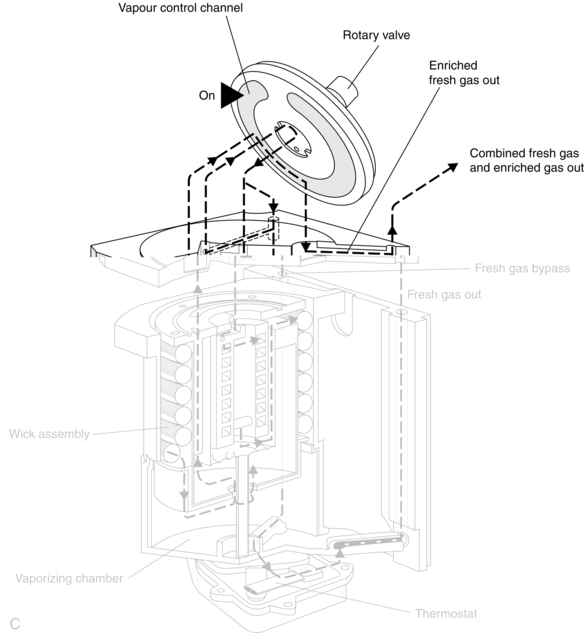 Vapour control channel

Rotary valve

Enriched fresh gas out

On

Combined fresh gas and enriched gas out

Fresh gas bypass

Fresh gas out

Wick assembly

Vaporizing chamber

Thermostat

C