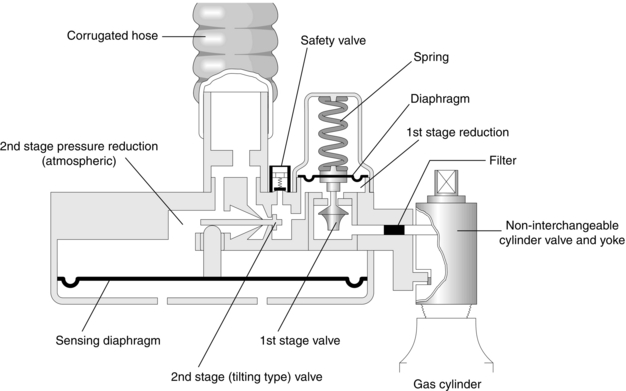 Corrugated hose

Safety valve

Spring

Diaphragm

1st stage reduction

2nd stage pressure reduction (atmospheric)

Filter

Non-interchangeable cylinder valve and yoke

Sensing diaphragm

1st stage valve

2nd stage (tilting type) valve

Gas cylinder