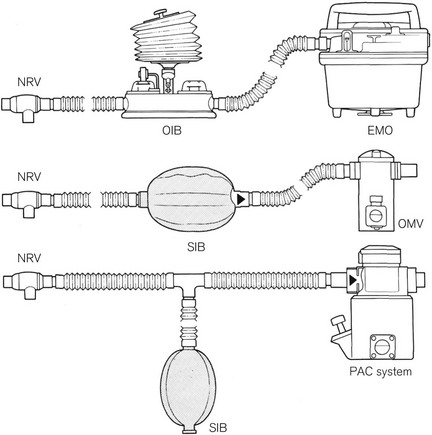 NRV

OIB

EMO

NRV

SIB

OMV

NRV

PAC system

SIB