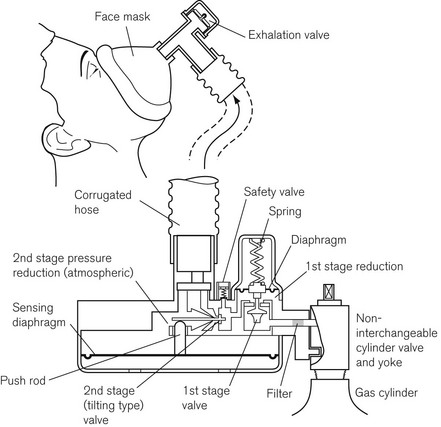 Face mask
Exhalation valve
Corrugated hose
Safety valve
Spring
Diaphragm
2nd stage pressure reduction (atmospheric)
1st stage reduction
Sensing diaphragm
Non-interchangeable cylinder valve and yoke
Push rod
2nd stage (tilting type) valve
1st stage valve
Filter
Gas cylinder