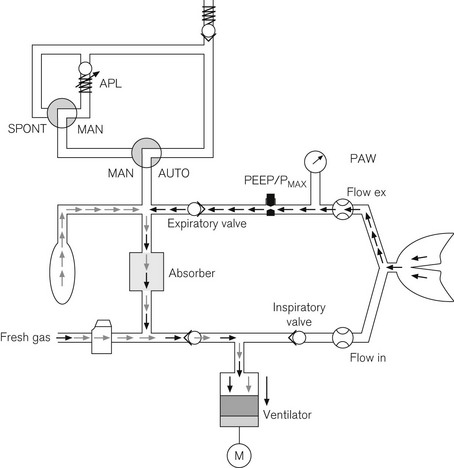 APL

SPONT

MAN

MAN

AUTO

PAW

PEEP/$P_{MAX}$

Flow ex

Expiratory valve

Absorber

Inspiratory valve

Fresh gas

Flow in

Ventilator

M