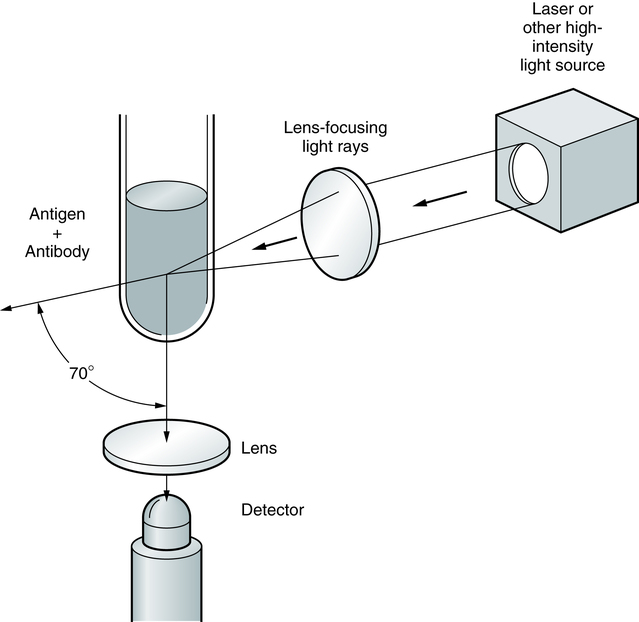 Laser or other high-intensity light source

Lens-focusing light rays

Antigen + Antibody

70°

Lens

Detector