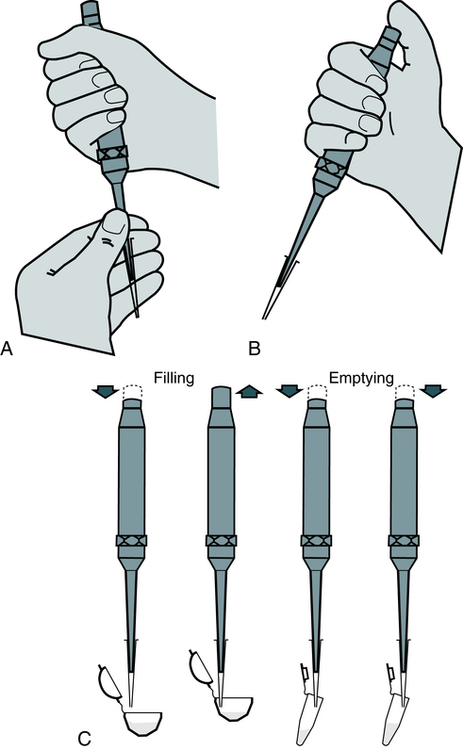 A

B

Filling

Emptying

C