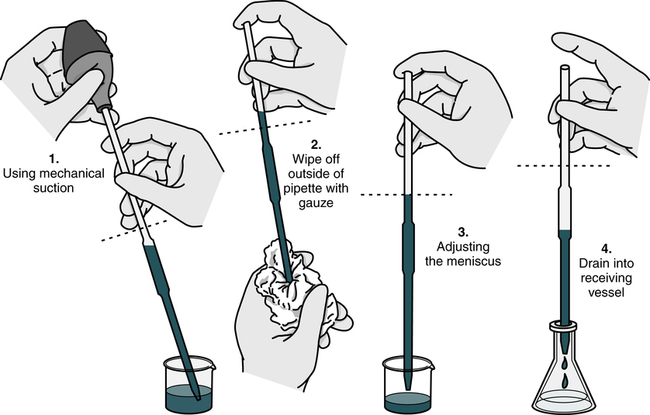 1.
Using mechanical suction

2.
Wipe off outside of pipette with gauze

3.
Adjusting the meniscus

4.
Drain into receiving vessel