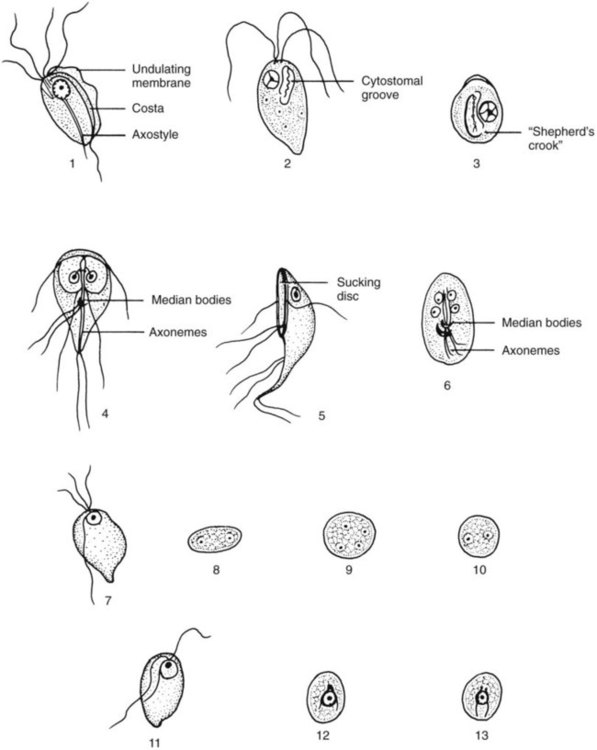 Undulating membrane
Costa
Axostyle
1

Cytostomal groove
2

"Shepherd's crook"
3

Median bodies
Axonemes
4

Sucking disc
5

Median bodies
Axonemes
6

7

8

9

10

11

12

13