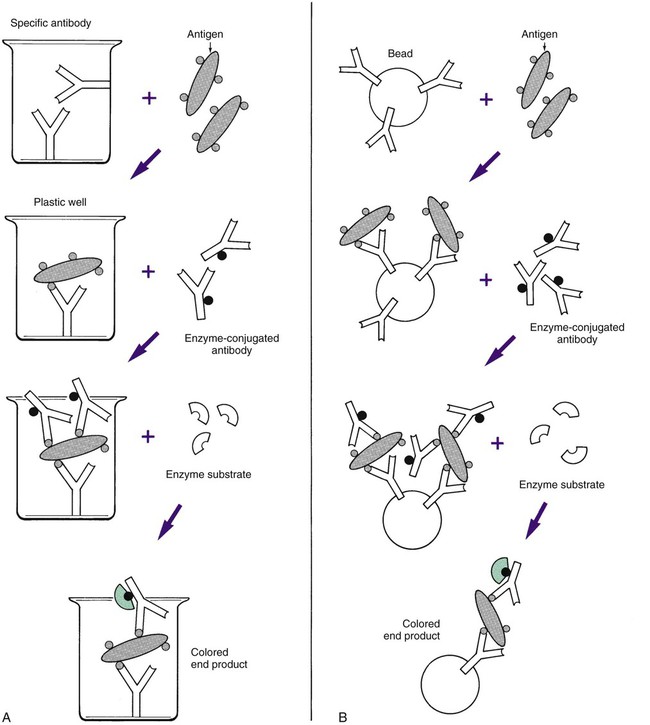 Specific antibody

Antigen

+

Plastic well

+

Enzyme-conjugated antibody

+

Enzyme substrate

Colored end product

A

Bead

Antigen

+

+

Enzyme-conjugated antibody

+

Enzyme substrate

Colored end product

B