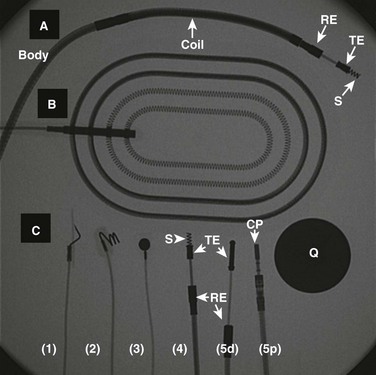 A

Body

Coil

RE

TE

S

B

C

S

TE

CP

Q

RE

(1)

(2)

(3)

(4)

(5d)

(5p)