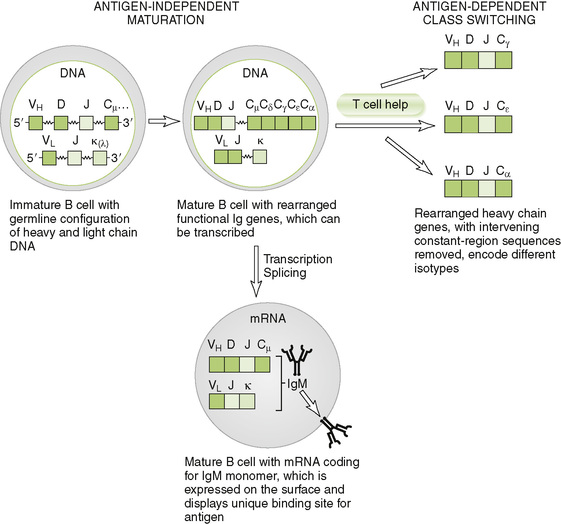 ANTIGEN-INDEPENDENT MATURATION

ANTIGEN-DEPENDENT CLASS SWITCHING

DNA

$V_H$ D J $C_\mu$...

5′ 3′

$V_L$ J $\kappa_{(\lambda)}$

5′ 3′

Immature B cell with germline configuration of heavy and light chain DNA

DNA

$V_H$ D J $C_\mu C_\delta C_\gamma C_\varepsilon C_\alpha$

$V_L$ J $\kappa$

Mature B cell with rearranged functional Ig genes, which can be transcribed

T cell help

$V_H$ D J $C_\gamma$

$V_H$ D J $C_\varepsilon$

$V_H$ D J $C_\alpha$

Rearranged heavy chain genes, with intervening constant-region sequences removed, encode different isotypes

Transcription
Splicing

mRNA

$V_H$ D J $C_\mu$

$V_L$ J $\kappa$

IgM

Mature B cell with mRNA coding for IgM monomer, which is expressed on the surface and displays unique binding site for antigen