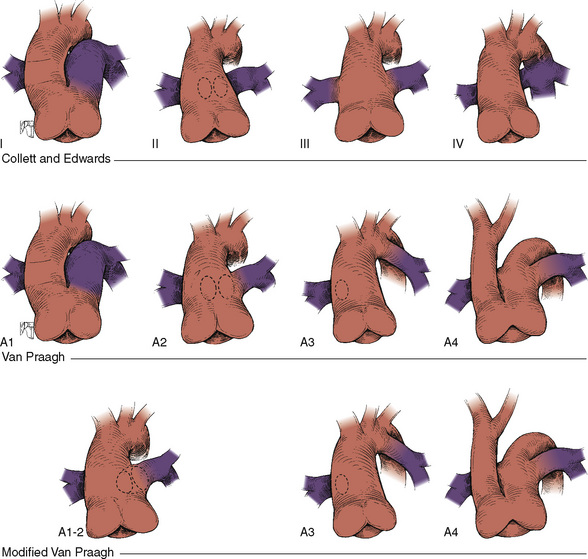 I
II
III
IV
Collett and Edwards

A1
A2
A3
A4
Van Praagh

A1-2
A3
A4
Modified Van Praagh