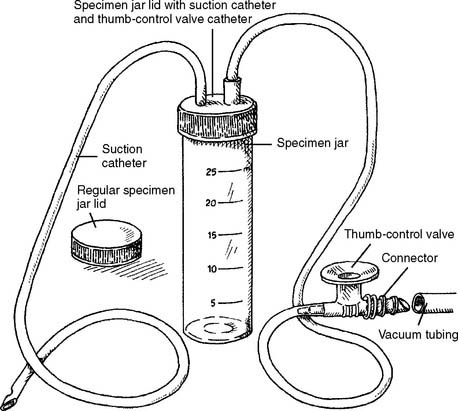 Specimen jar lid with suction catheter and thumb-control valve catheter

Suction catheter

Specimen jar

Regular specimen jar lid

25
20
15
10
5

Thumb-control valve

Connector

Vacuum tubing