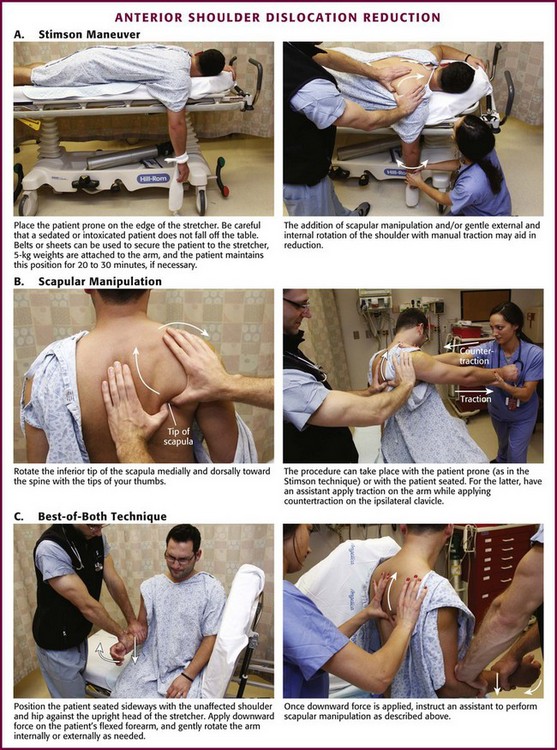 ANTERIOR SHOULDER DISLOCATION REDUCTION

A. Stimson Maneuver

Hill-Rom

Place the patient prone on the edge of the stretcher. Be careful that a sedated or intoxicated patient does not fall off the table. Belts or sheets can be used to secure the patient to the stretcher, 5-kg weights are attached to the arm, and the patient maintains this position for 20 to 30 minutes, if necessary.

The addition of scapular manipulation and/or gentle external and internal rotation of the shoulder with manual traction may aid in reduction.

B. Scapular Manipulation

Tip of scapula

Rotate the inferior tip of the scapula medially and dorsally toward the spine with the tips of your thumbs.

Counter-traction

Traction

The procedure can take place with the patient prone (as in the Stimson technique) or with the patient seated. For the latter, have an assistant apply traction on the arm while applying countertraction on the ipsilateral clavicle.

C. Best-of-Both Technique

Position the patient seated sideways with the unaffected shoulder and hip against the upright head of the stretcher. Apply downward force on the patient's flexed forearm, and gently rotate the arm internally or externally as needed.

Once downward force is applied, instruct an assistant to perform scapular manipulation as described above.