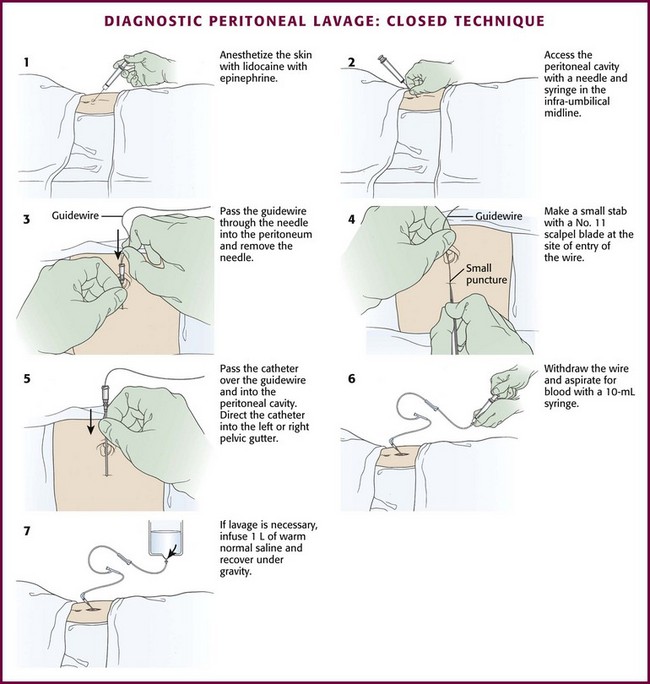 DIAGNOSTIC PERITONEAL LAVAGE: CLOSED TECHNIQUE

1

Anesthetize the skin with lidocaine with epinephrine.

2

Access the peritoneal cavity with a needle and syringe in the infra-umbilical midline.

3

Guidewire

Pass the guidewire through the needle into the peritoneum and remove the needle.

4

Guidewire

Small puncture

Make a small stab with a No. 11 scalpel blade at the site of entry of the wire.

5

Pass the catheter over the guidewire and into the peritoneal cavity. Direct the catheter into the left or right pelvic gutter.

6

Withdraw the wire and aspirate for blood with a 10-mL syringe.

7

If lavage is necessary, infuse 1 L of warm normal saline and recover under gravity.