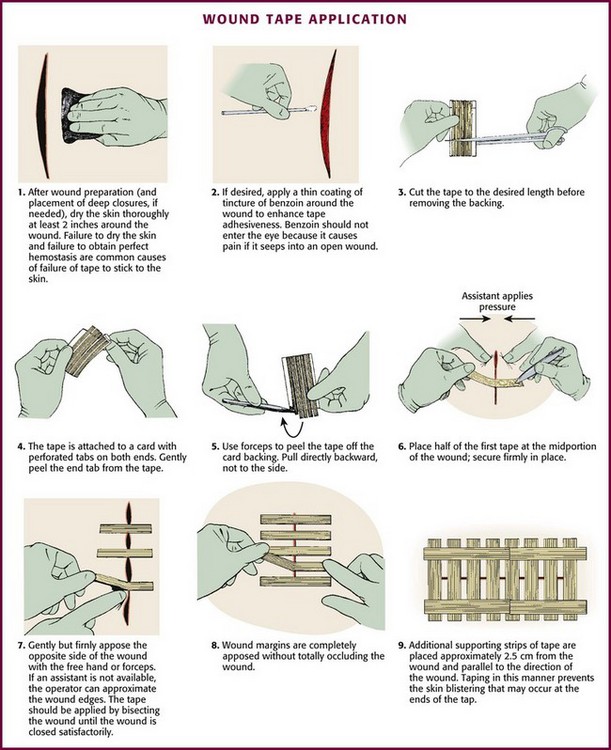 WOUND TAPE APPLICATION

1. After wound preparation (and placement of deep closures, if needed), dry the skin thoroughly at least 2 inches around the wound. Failure to dry the skin and failure to obtain perfect hemostasis are common causes of failure of tape to stick to the skin.

2. If desired, apply a thin coating of tincture of benzoin around the wound to enhance tape adhesiveness. Benzoin should not enter the eye because it causes pain if it seeps into an open wound.

3. Cut the tape to the desired length before removing the backing.

4. The tape is attached to a card with perforated tabs on both ends. Gently peel the end tab from the tape.

5. Use forceps to peel the tape off the card backing. Pull directly backward, not to the side.

Assistant applies pressure

6. Place half of the first tape at the midportion of the wound; secure firmly in place.

7. Gently but firmly appose the opposite side of the wound with the free hand or forceps. If an assistant is not available, the operator can approximate the wound edges. The tape should be applied by bisecting the wound until the wound is closed satisfactorily.

8. Wound margins are completely apposed without totally occluding the wound.

9. Additional supporting strips of tape are placed approximately 2.5 cm from the wound and parallel to the direction of the wound. Taping in this manner prevents the skin blistering that may occur at the ends of the tap.