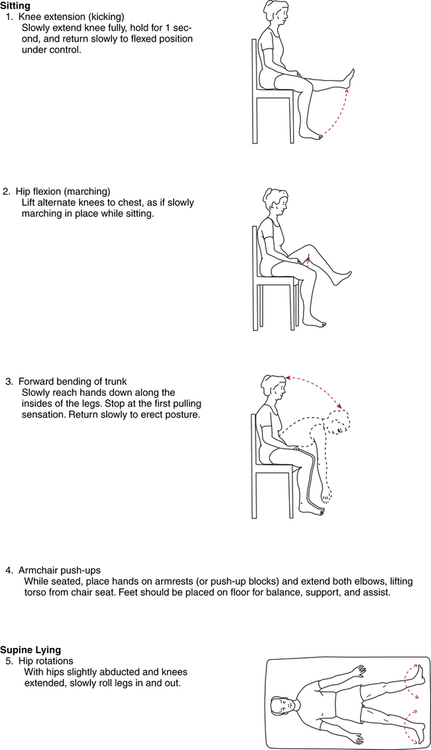 **Sitting**

1. Knee extension (kicking)
Slowly extend knee fully, hold for 1 second, and return slowly to flexed position under control.

2. Hip flexion (marching)
Lift alternate knees to chest, as if slowly marching in place while sitting.

3. Forward bending of trunk
Slowly reach hands down along the insides of the legs. Stop at the first pulling sensation. Return slowly to erect posture.

4. Armchair push-ups
While seated, place hands on armrests (or push-up blocks) and extend both elbows, lifting torso from chair seat. Feet should be placed on floor for balance, support, and assist.

**Supine Lying**

5. Hip rotations
With hips slightly abducted and knees extended, slowly roll legs in and out.