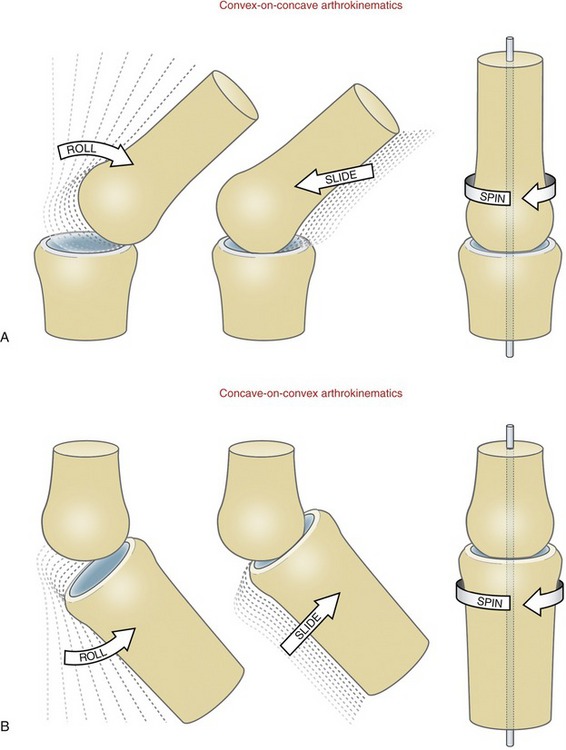 Convex-on-concave arthrokinematics

ROLL

SLIDE

SPIN

A

Concave-on-convex arthrokinematics

ROLL

SLIDE

SPIN

B