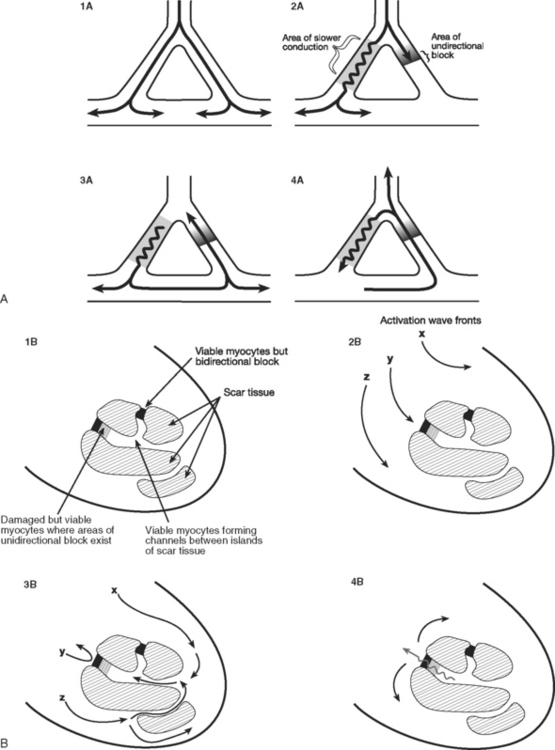 1A

2A

Area of slower conduction

Area of undirectional block

3A

4A

A

1B

Viable myocytes but bidirectional block

Scar tissue

Damaged but viable myocytes where areas of unidirectional block exist

Viable myocytes forming channels between islands of scar tissue

2B

Activation wave fronts

x

y

z

3B

x

y

z

4B

B